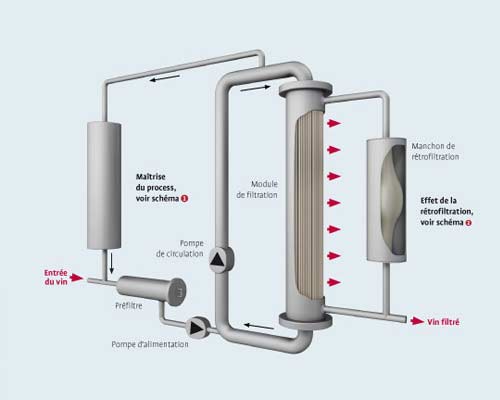 Maîtrise du process, voir schéma 1

Module de filtration

Manchon de rétrofiltration

Effet de la rétrofiltration, voir schéma 2

Pompe de circulation

Entrée du vin

Préfiltre

Pompe d'alimentation

Vin filtré